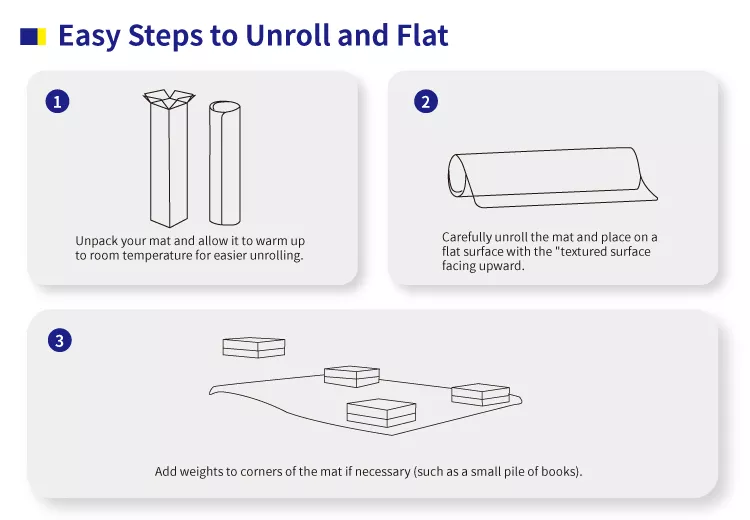 Easy Steps to Unroll and Flat

1

Unpack your mat and allow it to warm up to room temperature for easier unrolling.

2

Carefully unroll the mat and place on a flat surface with the "textured surface facing upward.

3

Add weights to corners of the mat if necessary (such as a small pile of books).